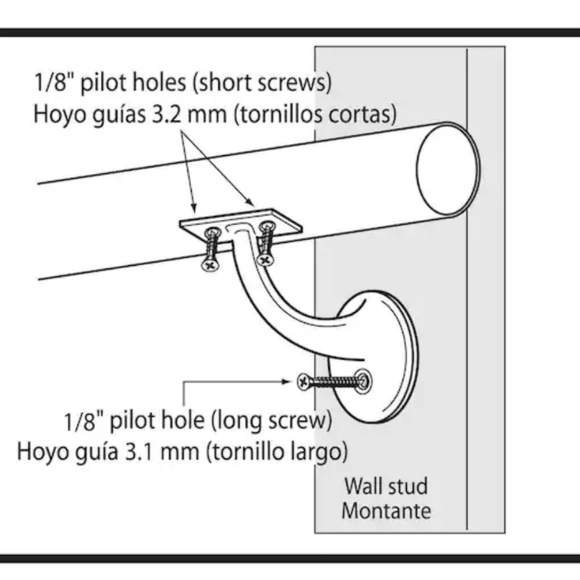 1/8" pilot holes (short screws)
Hoyo guías 3.2 mm (tornillos cortas)

1/8" pilot hole (long screw)
Hoyo guía 3.1 mm (tornillo largo)

Wall stud
Montante